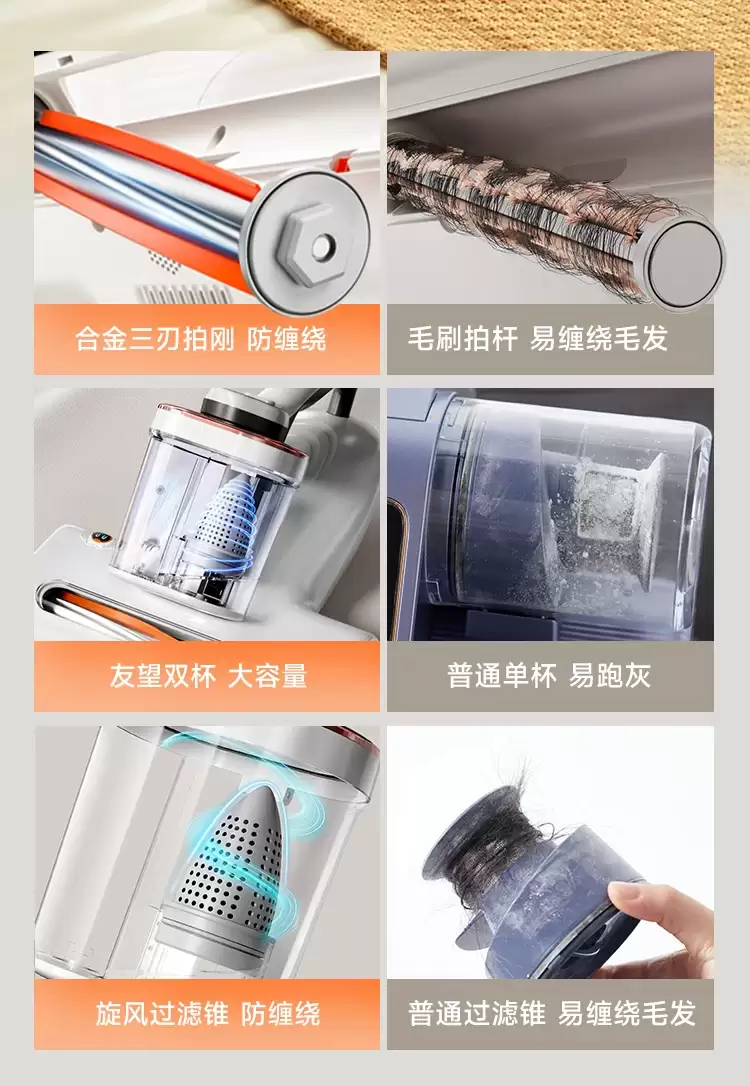 合金三刃拍刚 防缠绕

毛刷拍杆 易缠绕毛发

友望双杯 大容量

普通单杯 易跑灰

旋风过滤锥 防缠绕

普通过滤锥 易缠绕毛发