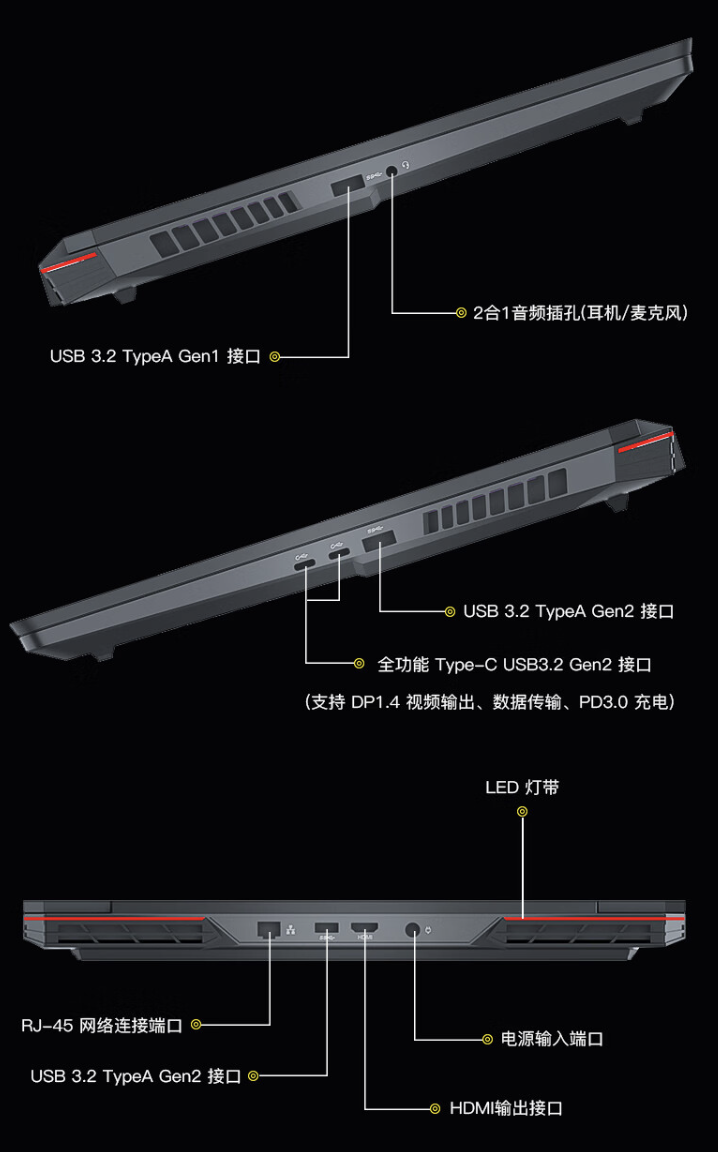 2合1音频插孔(耳机/麦克风)

USB 3.2 TypeA Gen1 接口

USB 3.2 TypeA Gen2 接口

全功能 Type-C USB3.2 Gen2 接口

(支持 DP1.4 视频输出、数据传输、PD3.0 充电)

LED 灯带

RJ-45 网络连接端口

电源输入端口

USB 3.2 TypeA Gen2 接口

HDMI输出接口